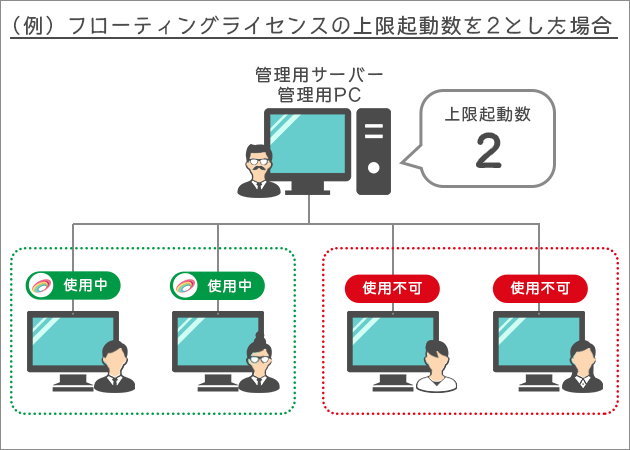 （例）フローティングライセンスの上限起動数を２とした場合

管理用サーバー
管理用PC

上限起動数
2

使用中

使用中

使用不可

使用不可